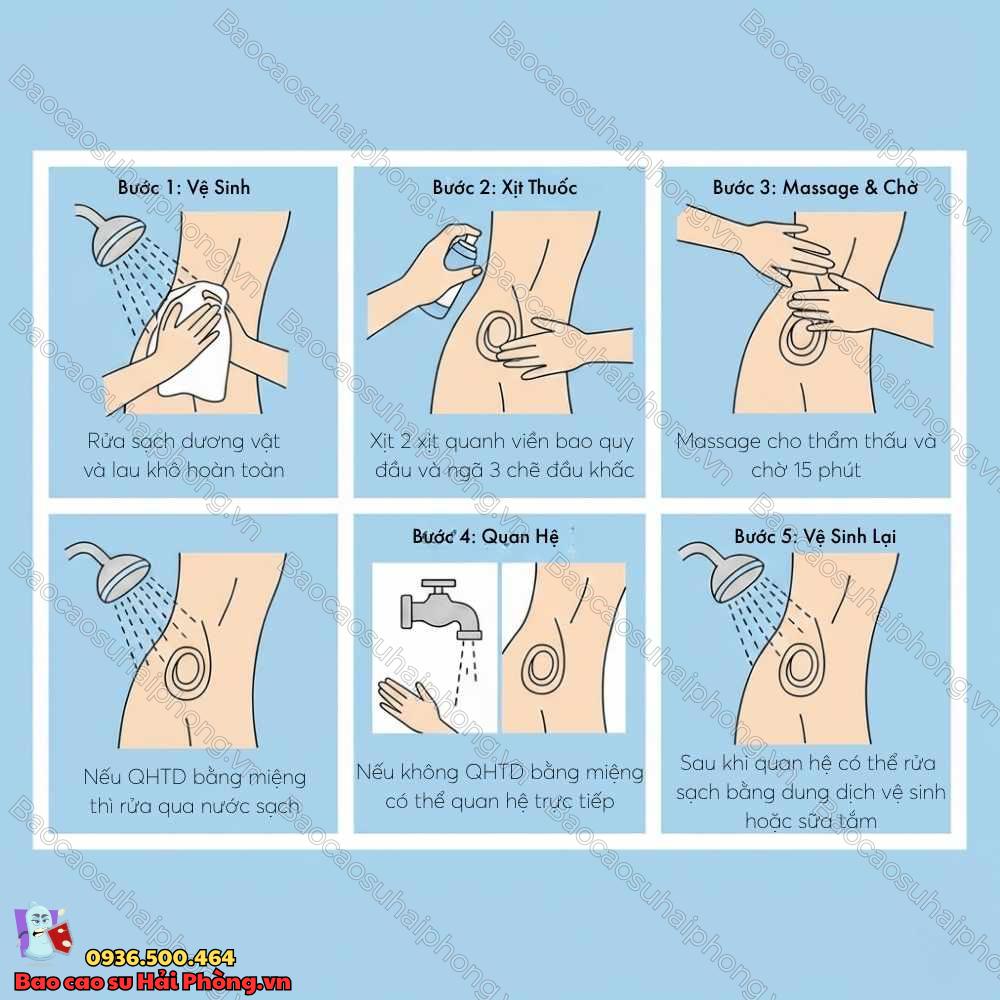 Bước 1: Vệ Sinh

Rửa sạch dương vật và lau khô hoàn toàn

Bước 2: Xịt Thuốc

Xịt 2 xịt quanh viền bao quy đầu và ngã 3 chẽ đầu khấc

Bước 3: Massage & Chờ

Massage cho thẩm thấu và chờ 15 phút

Nếu QHTD bằng miệng thì rửa qua nước sạch

Bước 4: Quan Hệ

Nếu không QHTD bằng miệng có thể quan hệ trực tiếp

Bước 5: Vệ Sinh Lại

Sau khi quan hệ có thể rửa sạch bằng dung dịch vệ sinh hoặc sữa tắm

0936.500.464
Bao cao su Hải Phòng.vn

Baocaosuhaiphong.vn